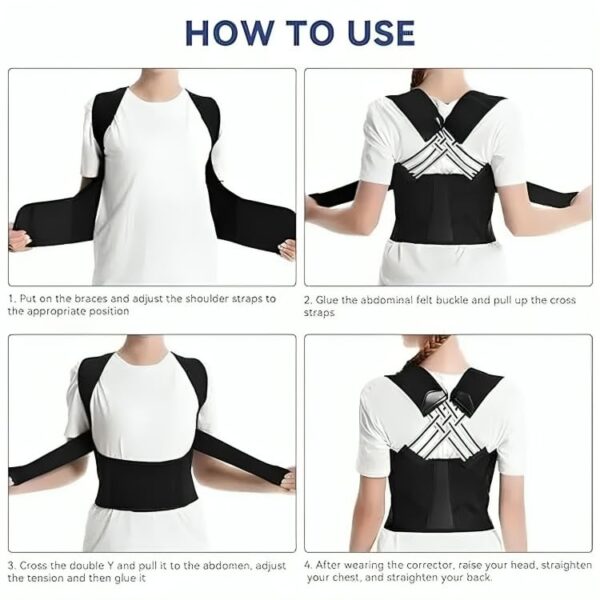 HOW TO USE

1. Put on the braces and adjust the shoulder straps to the appropriate position

2. Glue the abdominal felt buckle and pull up the cross straps

3. Cross the double Y and pull it to the abdomen, adjust the tension and then glue it

4. After wearing the corrector, raise your head, straighten your chest, and straighten your back.