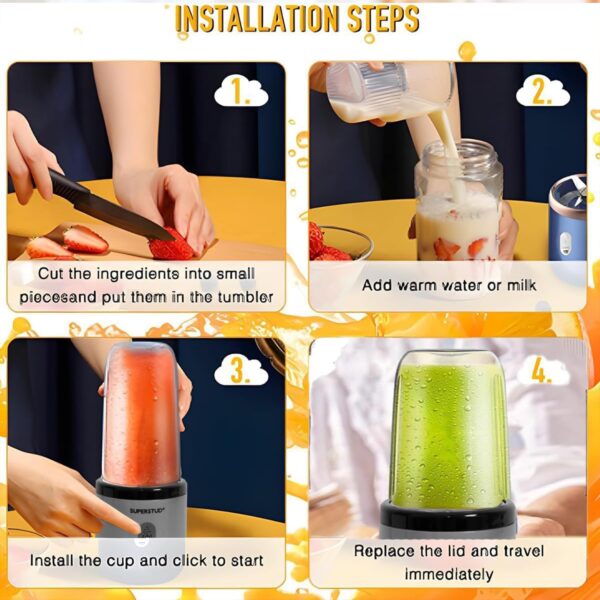 INSTALLATION STEPS

1.

Cut the ingredients into small piecesand put them in the tumbler

2.

Add warm water or milk

3.

SUPERSTUD

Install the cup and click to start

4.

Replace the lid and travel immediately